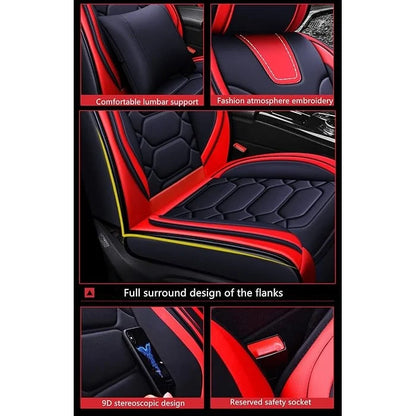 Comfortable lumbar support

Fashion atmosphere embroidery

Full surround design of the flanks

9D stereoscopic design

Reserved safety socket