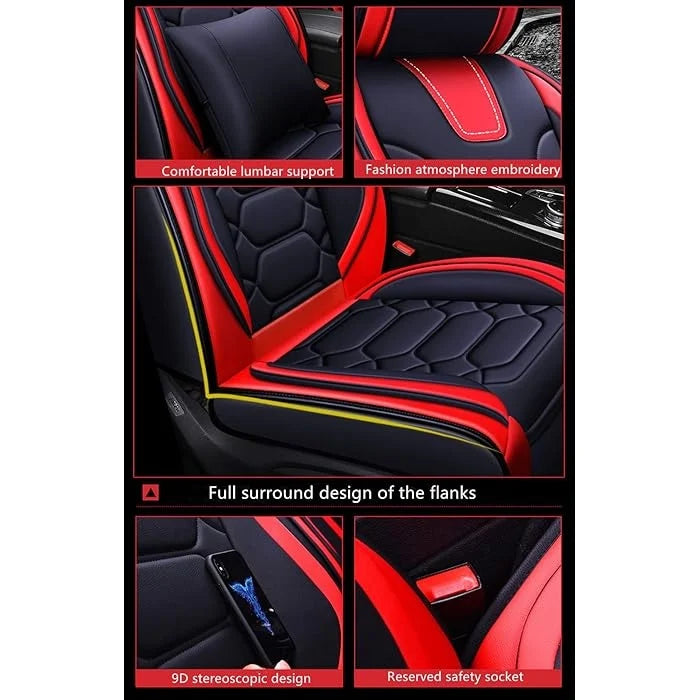 Comfortable lumbar support

Fashion atmosphere embroidery

Full surround design of the flanks

9D stereoscopic design

Reserved safety socket